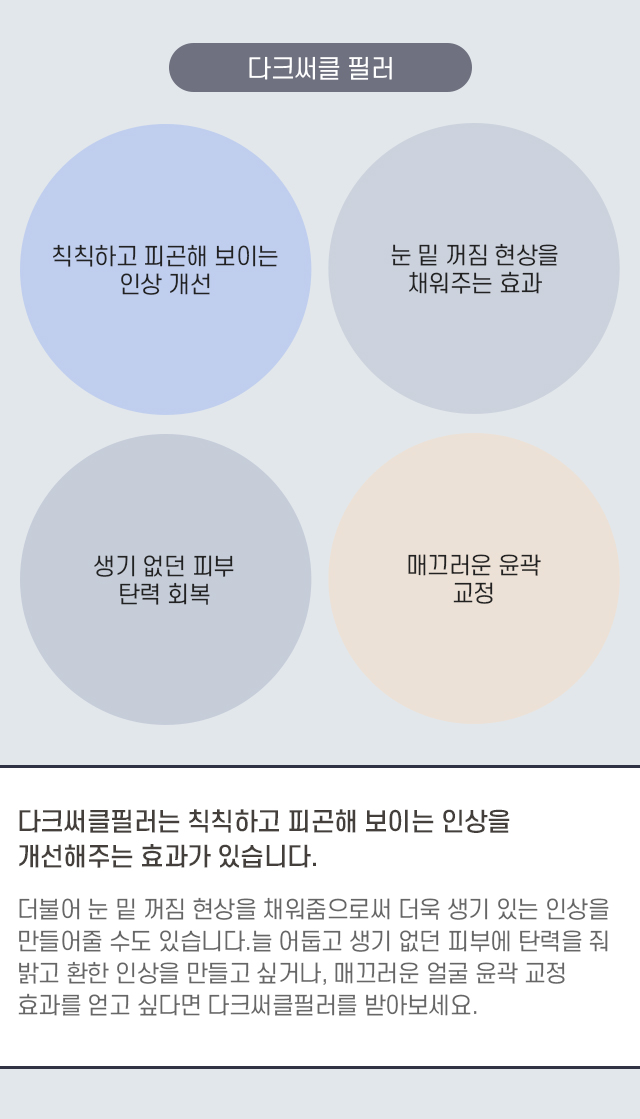 다크써클 필러

칙칙하고 피곤해 보이는 인상 개선

눈 밑 꺼짐 현상을 채워주는 효과

생기 없던 피부 탄력 회복

매끄러운 윤곽 교정

다크써클필러는 칙칙하고 피곤해 보이는 인상을 개선해주는 효과가 있습니다.

더불어 눈 밑 꺼짐 현상을 채워줌으로써 더욱 생기 있는 인상을 만들어줄 수도 있습니다.늘 어둡고 생기 없던 피부에 탄력을 줘 밝고 환한 인상을 만들고 싶거나, 매끄러운 얼굴 윤곽 교정 효과를 얻고 싶다면 다크써클필러를 받아보세요.