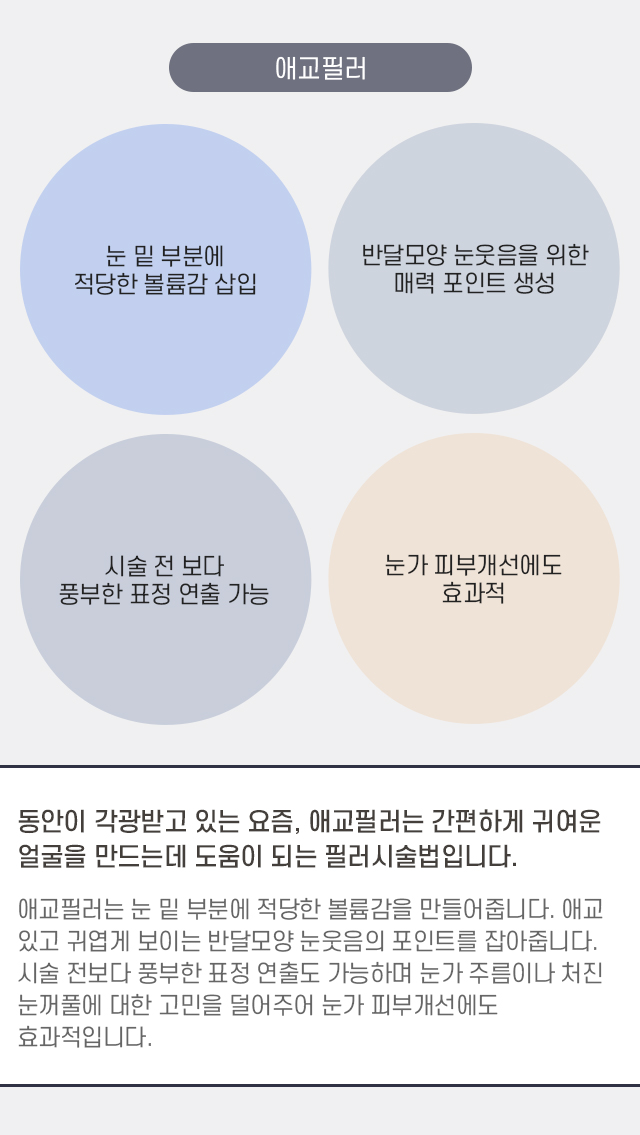 애교필러

눈 밑 부분에
적당한 볼륨감 삽입

반달모양 눈웃음을 위한
매력 포인트 생성

시술 전 보다
풍부한 표정 연출 가능

눈가 피부개선에도
효과적

동안이 각광받고 있는 요즘, 애교필러는 간편하게 귀여운 얼굴을 만드는데 도움이 되는 필러시술법입니다.

애교필러는 눈 밑 부분에 적당한 볼륨감을 만들어줍니다. 애교 있고 귀엽게 보이는 반달모양 눈웃음의 포인트를 잡아줍니다. 시술 전보다 풍부한 표정 연출도 가능하며 눈가 주름이나 처진 눈꺼풀에 대한 고민을 덜어주어 눈가 피부개선에도 효과적입니다.