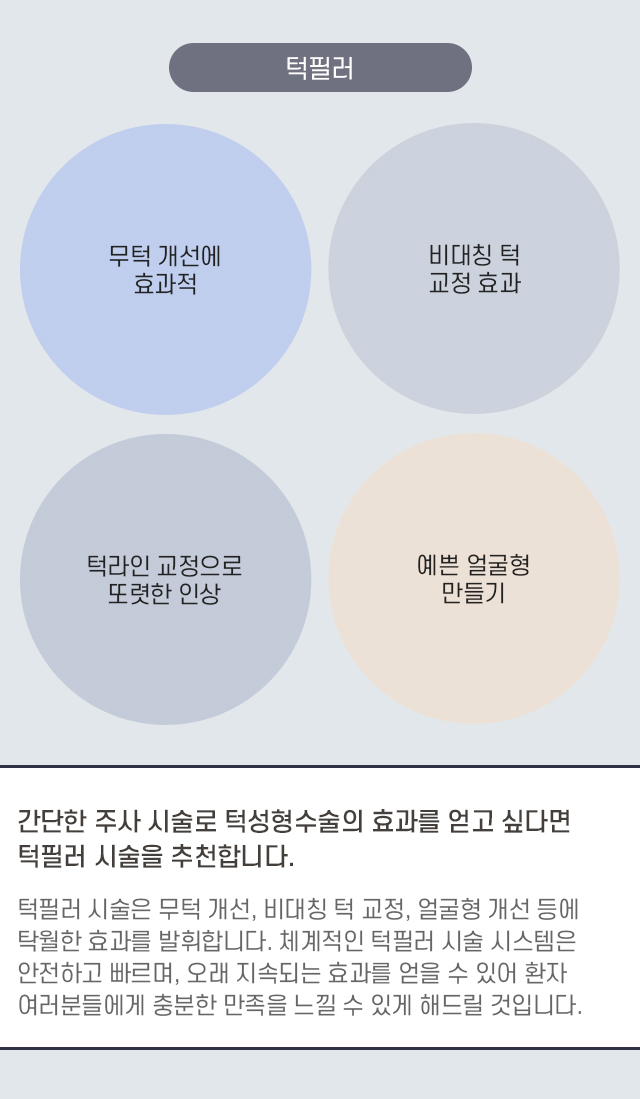 턱필러

무턱 개선에
효과적

비대칭 턱
교정 효과

턱라인 교정으로
또렷한 인상

예쁜 얼굴형
만들기

간단한 주사 시술로 턱성형수술의 효과를 얻고 싶다면
턱필러 시술을 추천합니다.

턱필러 시술은 무턱 개선, 비대칭 턱 교정, 얼굴형 개선 등에 탁월한 효과를 발휘합니다. 체계적인 턱필러 시술 시스템은 안전하고 빠르며, 오래 지속되는 효과를 얻을 수 있어 환자 여러분들에게 충분한 만족을 느낄 수 있게 해드릴 것입니다.