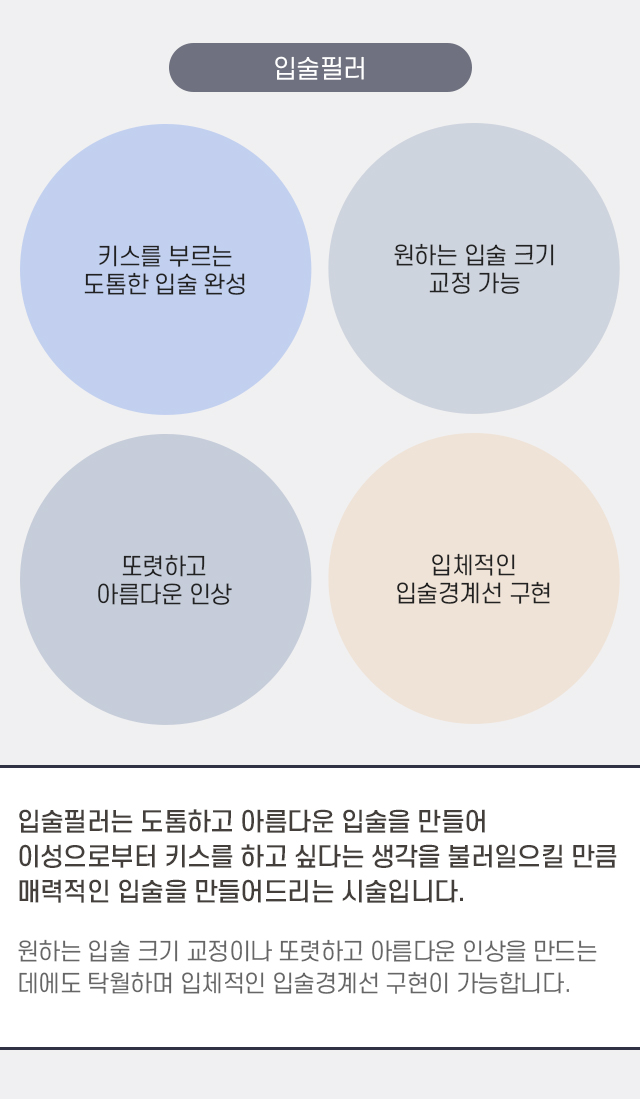 입술필러

키스를 부르는
도톰한 입술 완성

원하는 입술 크기
교정 가능

또렷하고
아름다운 인상

입체적인
입술경계선 구현

입술필러는 도톰하고 아름다운 입술을 만들어
이성으로부터 키스를 하고 싶다는 생각을 불러일으킬 만큼
매력적인 입술을 만들어드리는 시술입니다.

원하는 입술 크기 교정이나 또렷하고 아름다운 인상을 만드는 데에도 탁월하며 입체적인 입술경계선 구현이 가능합니다.