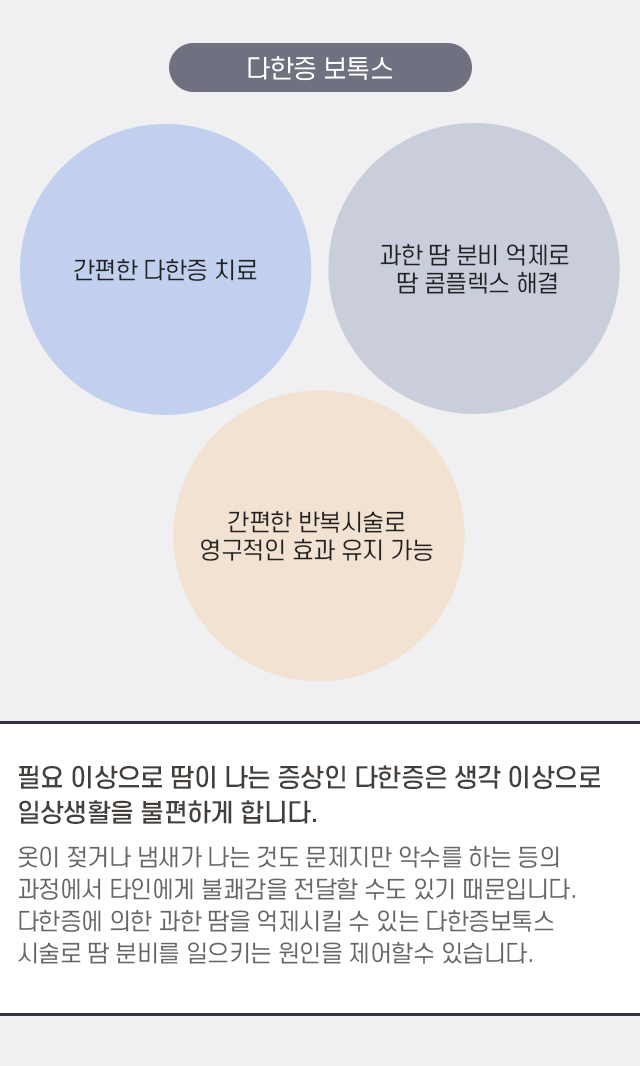 다한증 보톡스

간편한 다한증 치료

과한 땀 분비 억제로
땀 콤플렉스 해결

간편한 반복시술로
영구적인 효과 유지 가능

필요 이상으로 땀이 나는 증상인 다한증은 생각 이상으로 일상생활을 불편하게 합니다.

옷이 젖거나 냄새가 나는 것도 문제지만 악수를 하는 등의 과정에서 타인에게 불쾌감을 전달할 수도 있기 때문입니다. 다한증에 의한 과한 땀을 억제시킬 수 있는 다한증보톡스 시술로 땀 분비를 일으키는 원인을 제어할수 있습니다.