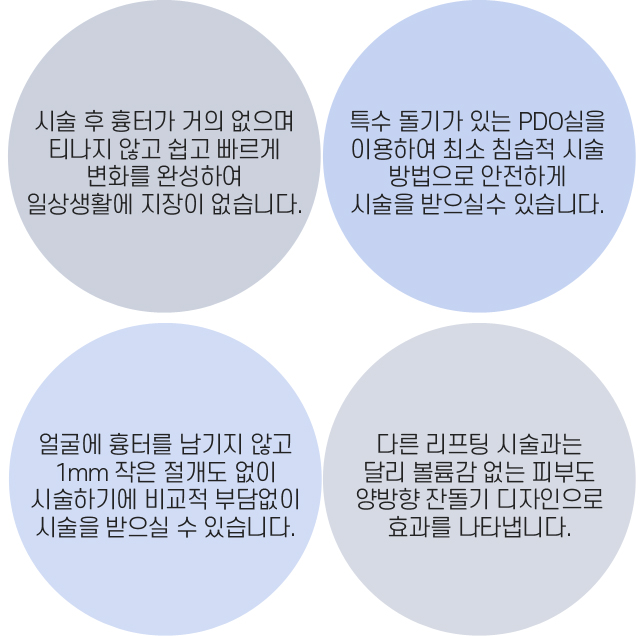 시술 후 흉터가 거의 없으며
티나지 않고 쉽고 빠르게
변화를 완성하여
일상생활에 지장이 없습니다.

특수 돌기가 있는 PDO실을
이용하여 최소 침습적 시술
방법으로 안전하게
시술을 받으실수 있습니다.

얼굴에 흉터를 남기지 않고
1mm 작은 절개도 없이
시술하기에 비교적 부담없이
시술을 받으실 수 있습니다.

다른 리프팅 시술과는
달리 볼륨감 없는 피부도
양방향 잔돌기 디자인으로
효과를 나타냅니다.